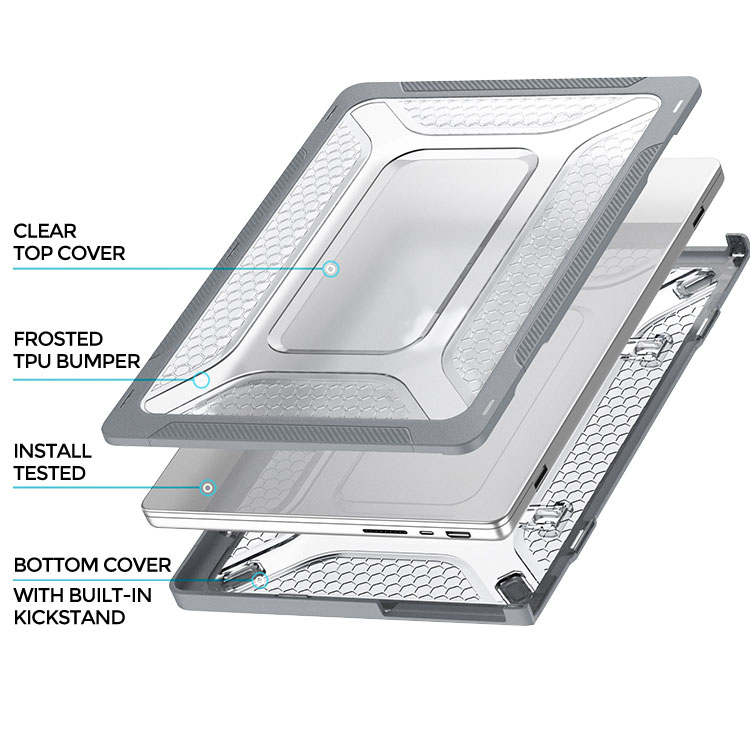 CLEAR
TOP COVER

FROSTED
TPU BUMPER

INSTALL
TESTED

BOTTOM COVER
WITH BUILT-IN
KICKSTAND