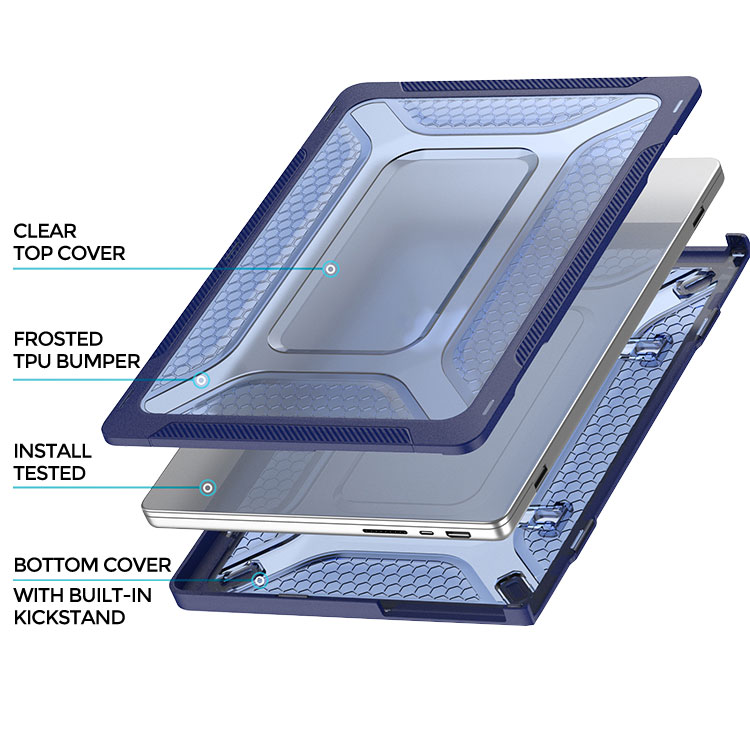 CLEAR
TOP COVER

FROSTED
TPU BUMPER

INSTALL
TESTED

BOTTOM COVER
WITH BUILT-IN
KICKSTAND