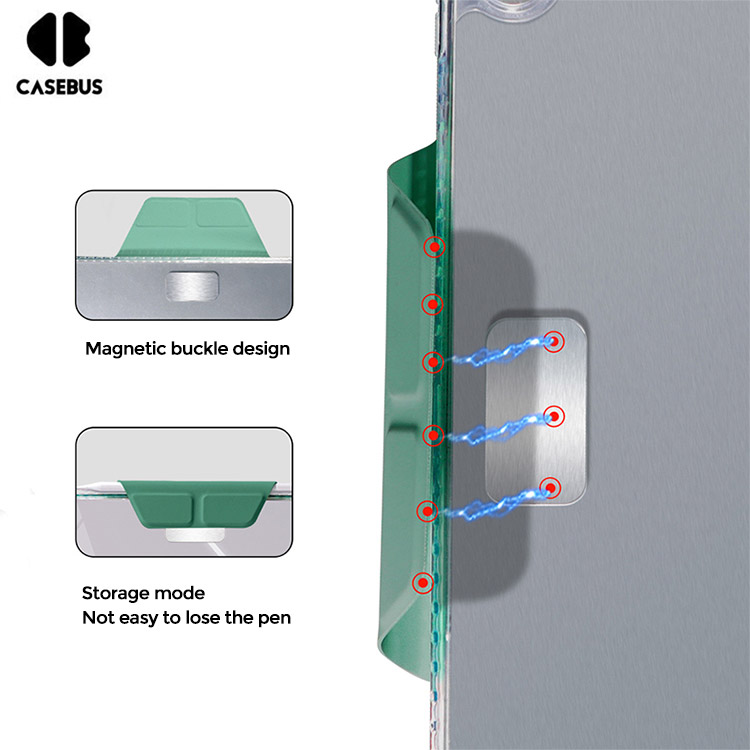 CASEBUS

Magnetic buckle design

Storage mode
Not easy to lose the pen