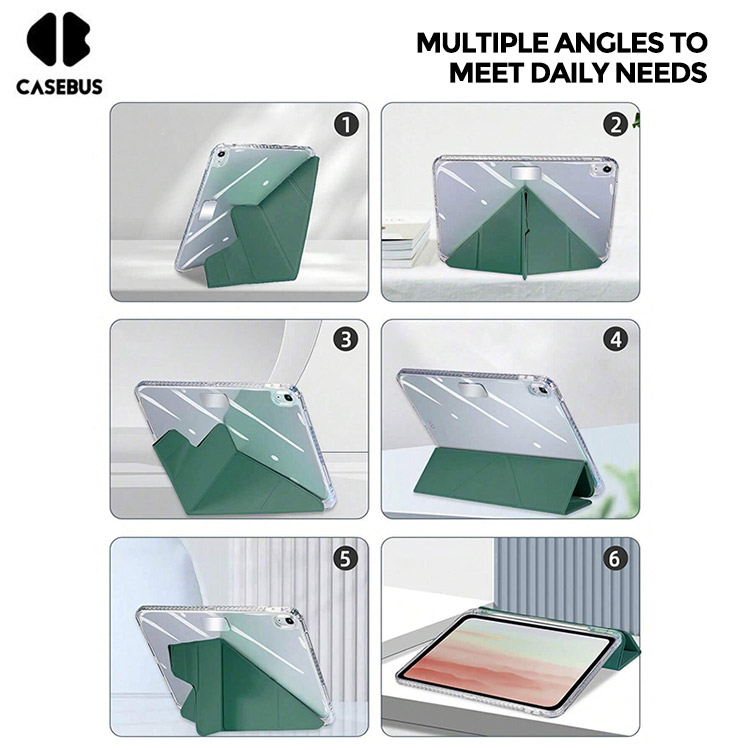 CASEBUS

MULTIPLE ANGLES TO MEET DAILY NEEDS

1

2

3

4

5

6