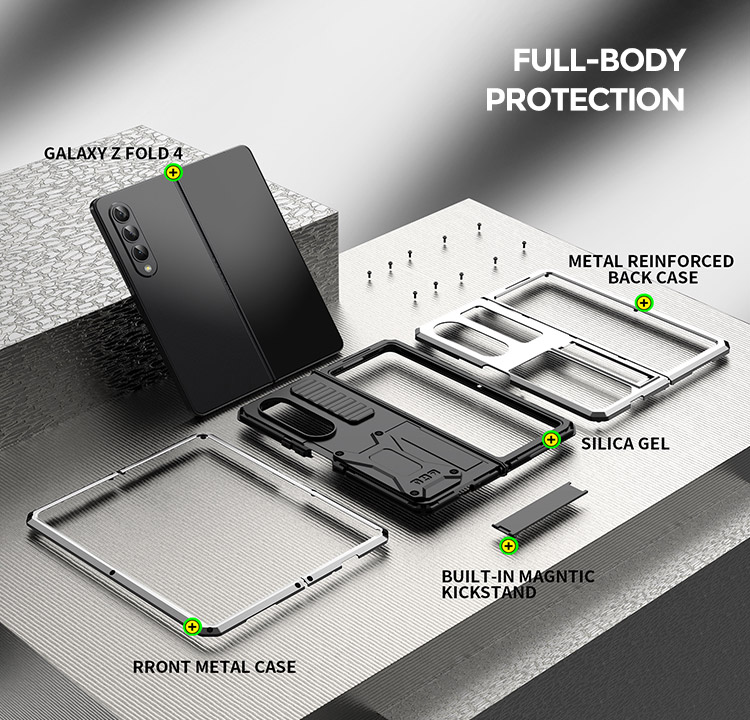 FULL-BODY PROTECTION

GALAXY Z FOLD 4

METAL REINFORCED BACK CASE

SILICA GEL

BUILT-IN MAGNTIC KICKSTAND

RRONT METAL CASE