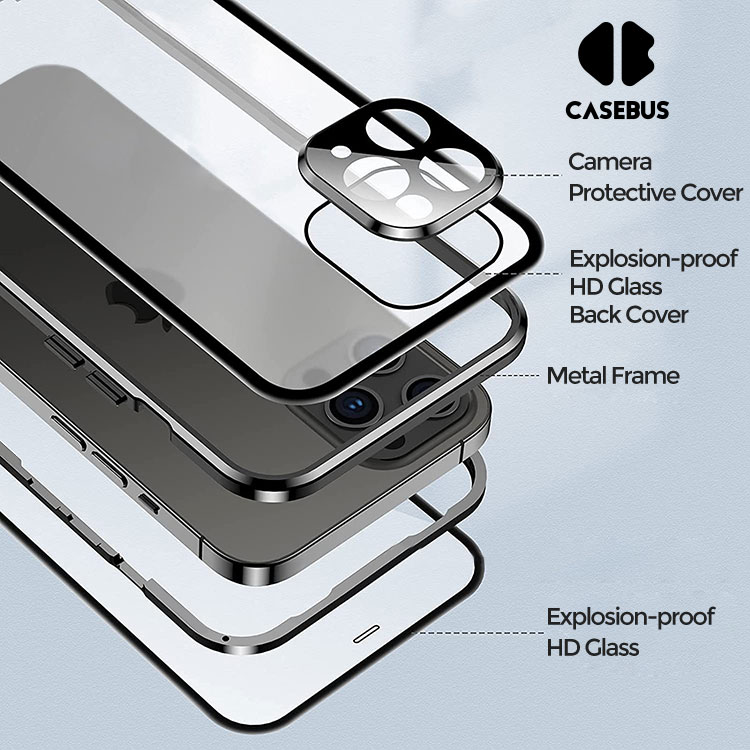 CASEBUS

Camera Protective Cover

Explosion-proof HD Glass Back Cover

Metal Frame

Explosion-proof HD Glass