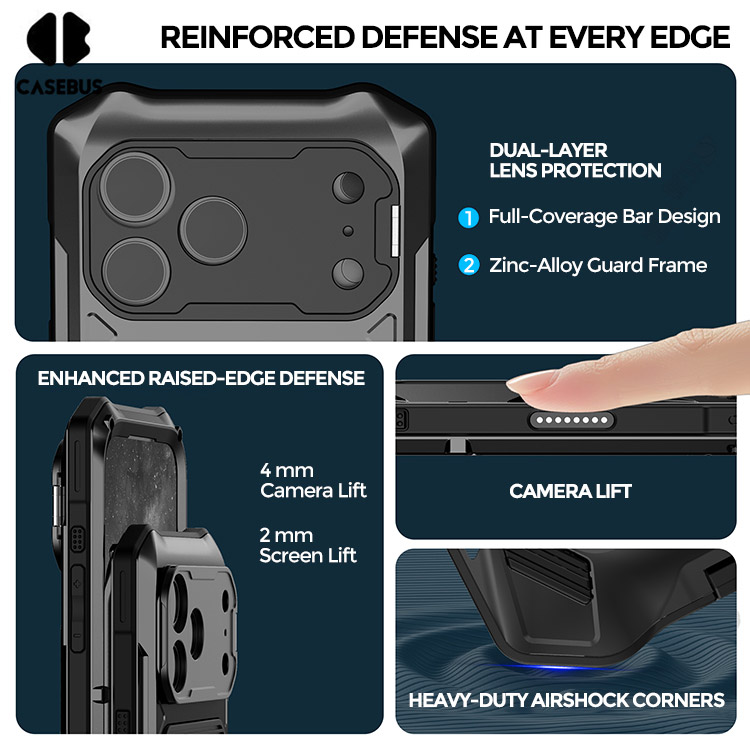 CASEBUS

REINFORCED DEFENSE AT EVERY EDGE

DUAL-LAYER LENS PROTECTION

1 Full-Coverage Bar Design

2 Zinc-Alloy Guard Frame

ENHANCED RAISED-EDGE DEFENSE

4 mm
Camera Lift

2 mm
Screen Lift

CAMERA LIFT

HEAVY-DUTY AIRSHOCK CORNERS