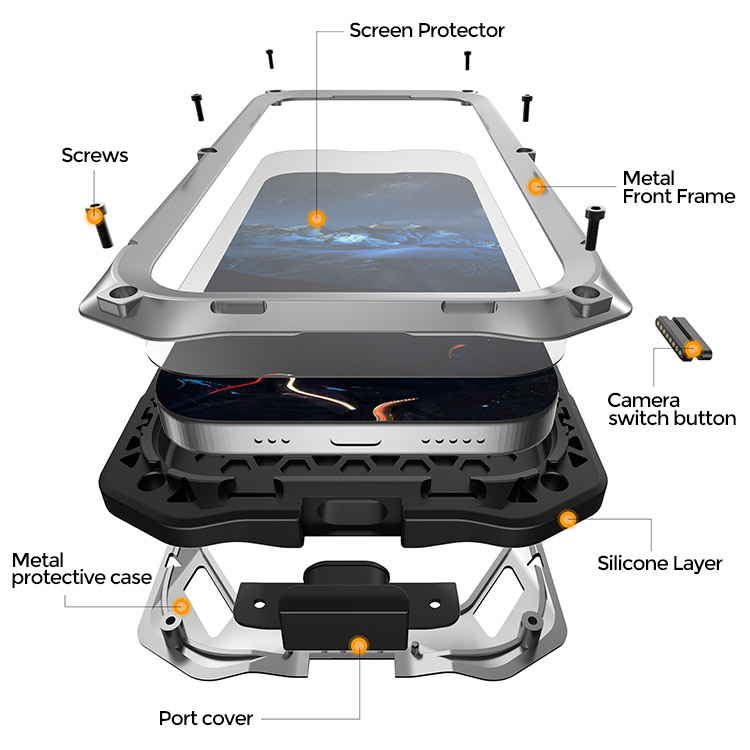 Screen Protector

Screws

Metal
Front Frame

Camera
switch button

Silicone Layer

Metal
protective case

Port cover